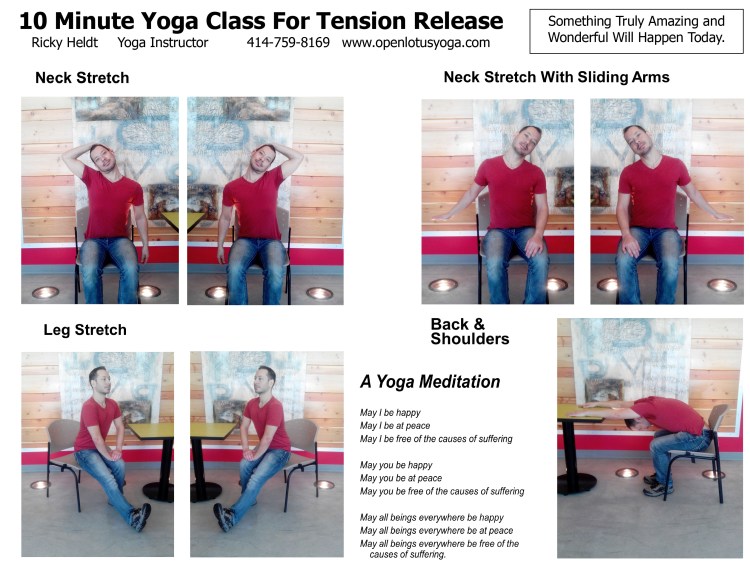 10 Minute Yoga Class For Tension Release
Ricky Heldt Yoga Instructor 414-759-8169 www.openlotusyoga.com

Something Truly Amazing and Wonderful Will Happen Today.

Neck Stretch

Neck Stretch With Sliding Arms

Leg Stretch

Back & Shoulders

A Yoga Meditation

May I be happy
May I be at peace
May I be free of the causes of suffering

May you be happy
May you be at peace
May you be free of the causes of suffering

May all beings everywhere be happy
May all beings everywhere be at peace
May all beings everywhere be free of the causes of suffering.