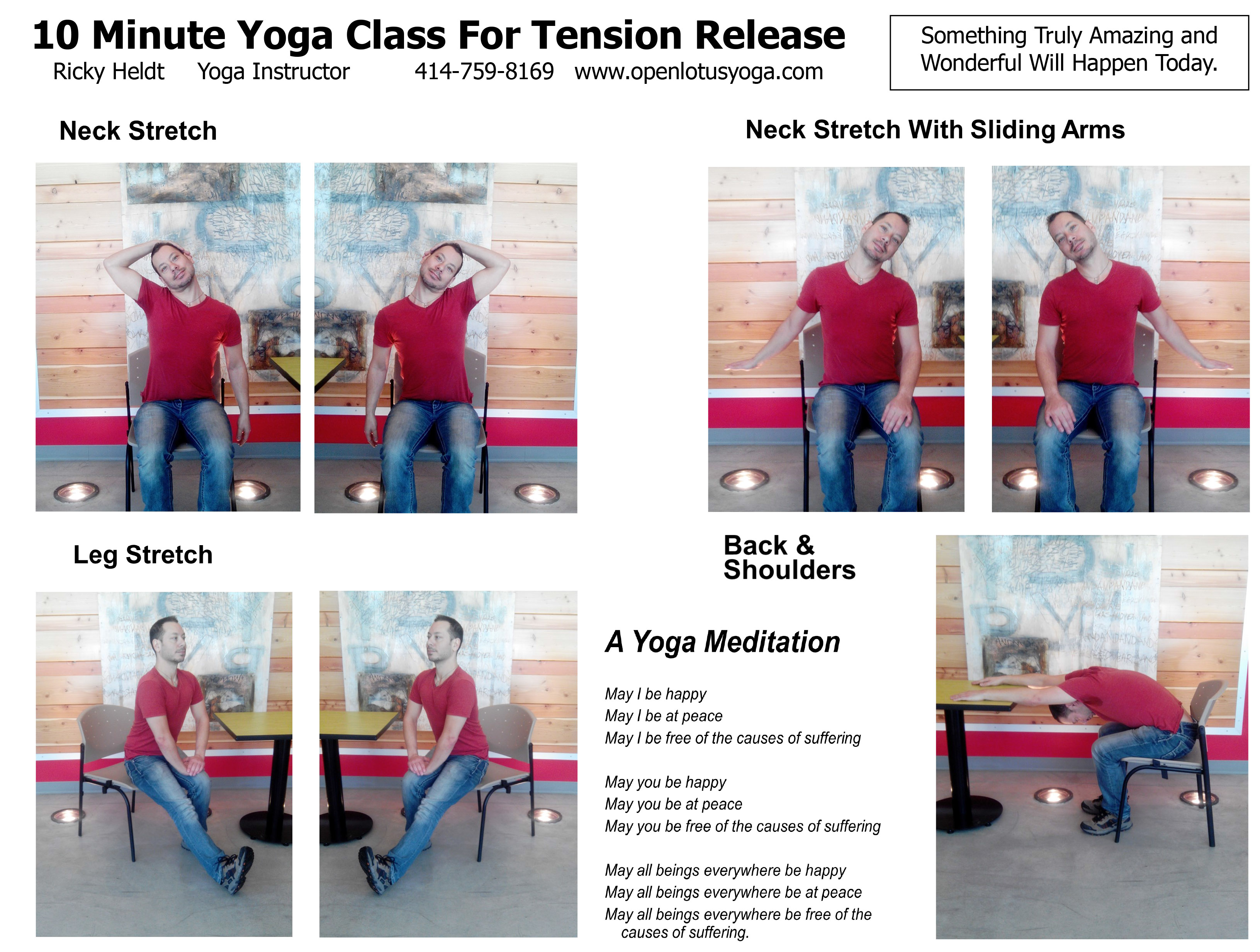 10 Minute Yoga Class For Tension Release

Ricky Heldt Yoga Instructor 414-759-8169 www.openlotusyoga.com

Something Truly Amazing and Wonderful Will Happen Today.

Neck Stretch

Neck Stretch With Sliding Arms

Leg Stretch

Back & Shoulders

A Yoga Meditation

May I be happy
May I be at peace
May I be free of the causes of suffering

May you be happy
May you be at peace
May you be free of the causes of suffering

May all beings everywhere be happy
May all beings everywhere be at peace
May all beings everywhere be free of the causes of suffering.